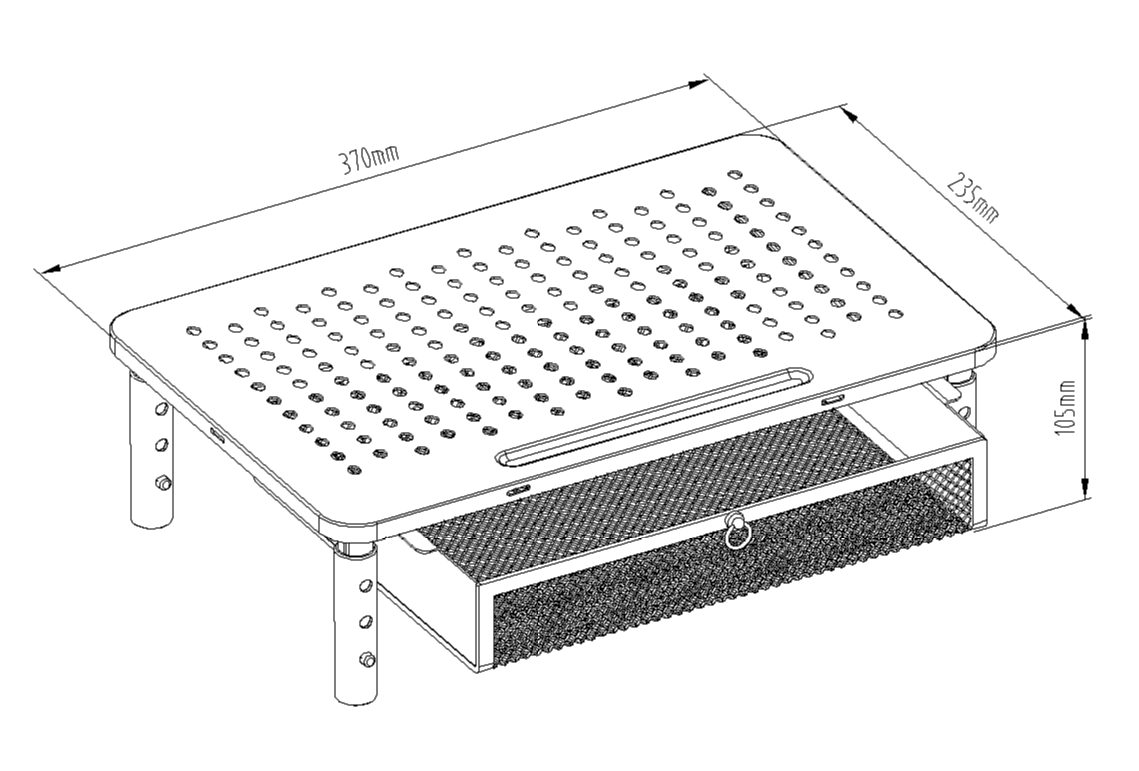 370mm

235mm

105mm